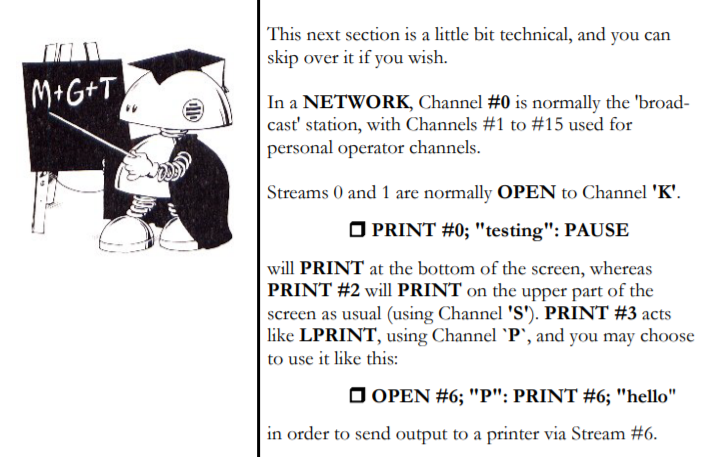 M+G+T

This next section is a little bit technical, and you can skip over it if you wish.

In a **NETWORK**, Channel **#0** is normally the 'broadcast' station, with Channels #1 to #15 used for personal operator channels.

Streams 0 and 1 are normally **OPEN** to Channel **'K'**.

❒ **PRINT #0; "testing": PAUSE**

will **PRINT** at the bottom of the screen, whereas **PRINT #2** will **PRINT** on the upper part of the screen as usual (using Channel **'S'**). **PRINT #3** acts like **LPRINT**, using Channel **`P`**, and you may choose to use it like this:

❒ **OPEN #6; "P": PRINT #6; "hello"**

in order to send output to a printer via Stream #6.